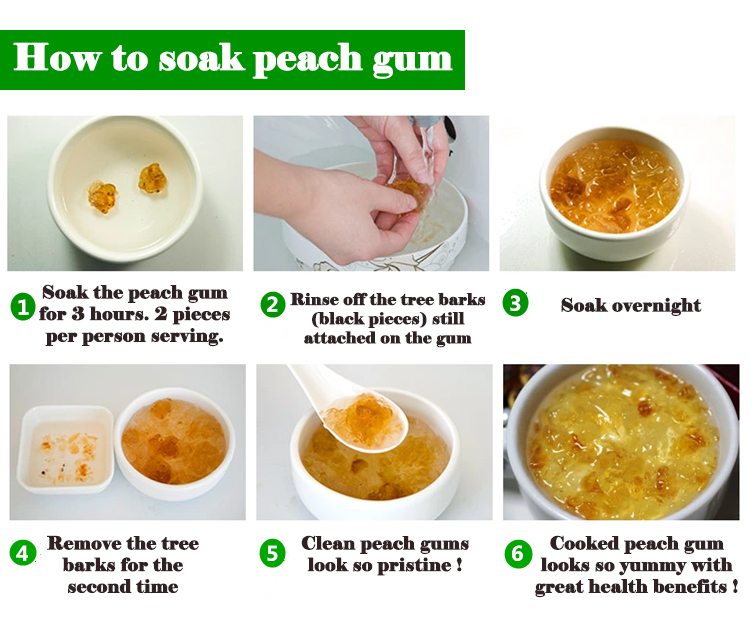 How to soak peach gum

1 Soak the peach gum for 3 hours. 2 pieces per person serving.

2 Rinse off the tree barks (black pieces) still attached on the gum

3 Soak overnight

4 Remove the tree barks for the second time

5 Clean peach gums look so pristine !

6 Cooked peach gum looks so yummy with great health benefits !